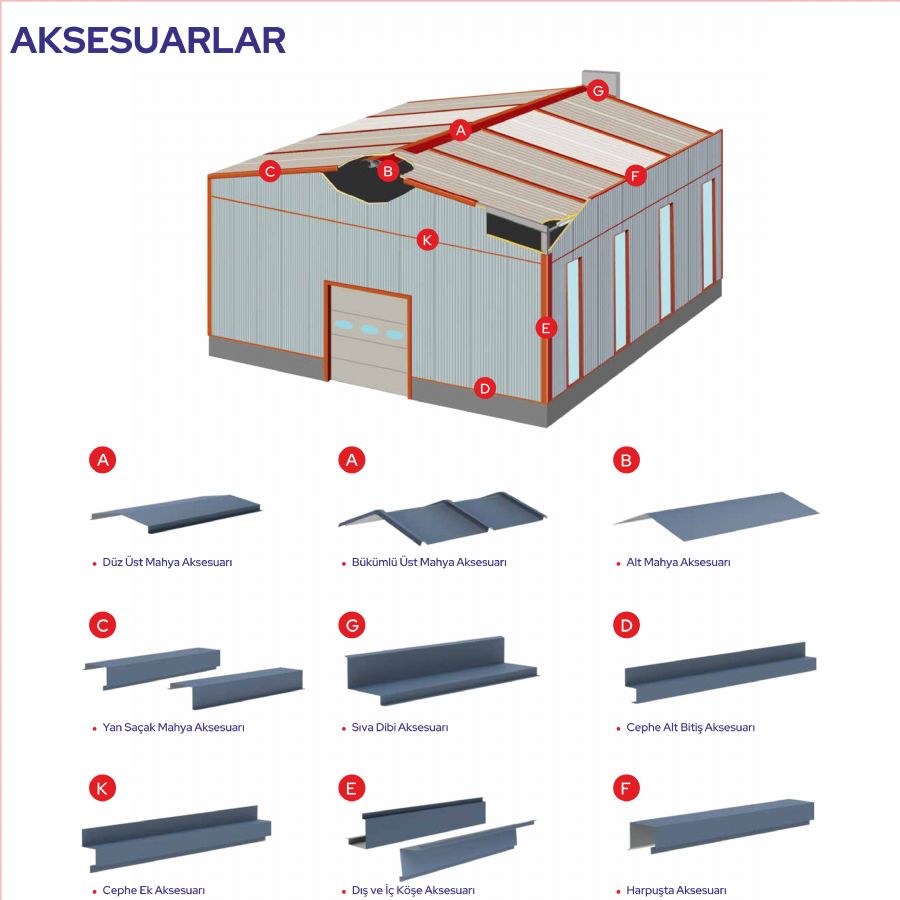 AKSESUARLAR

G
A
C
B
F
K
E
D

A
• Düz Üst Mahya Aksesuarı

A
• Bükümlü Üst Mahya Aksesuarı

B
• Alt Mahya Aksesuarı

C
• Yan Saçak Mahya Aksesuarı

G
• Sıva Dibi Aksesuarı

D
• Cephe Alt Bitiş Aksesuarı

K
• Cephe Ek Aksesuarı

E
• Dış ve İç Köşe Aksesuarı

F
• Harpuşta Aksesuarı